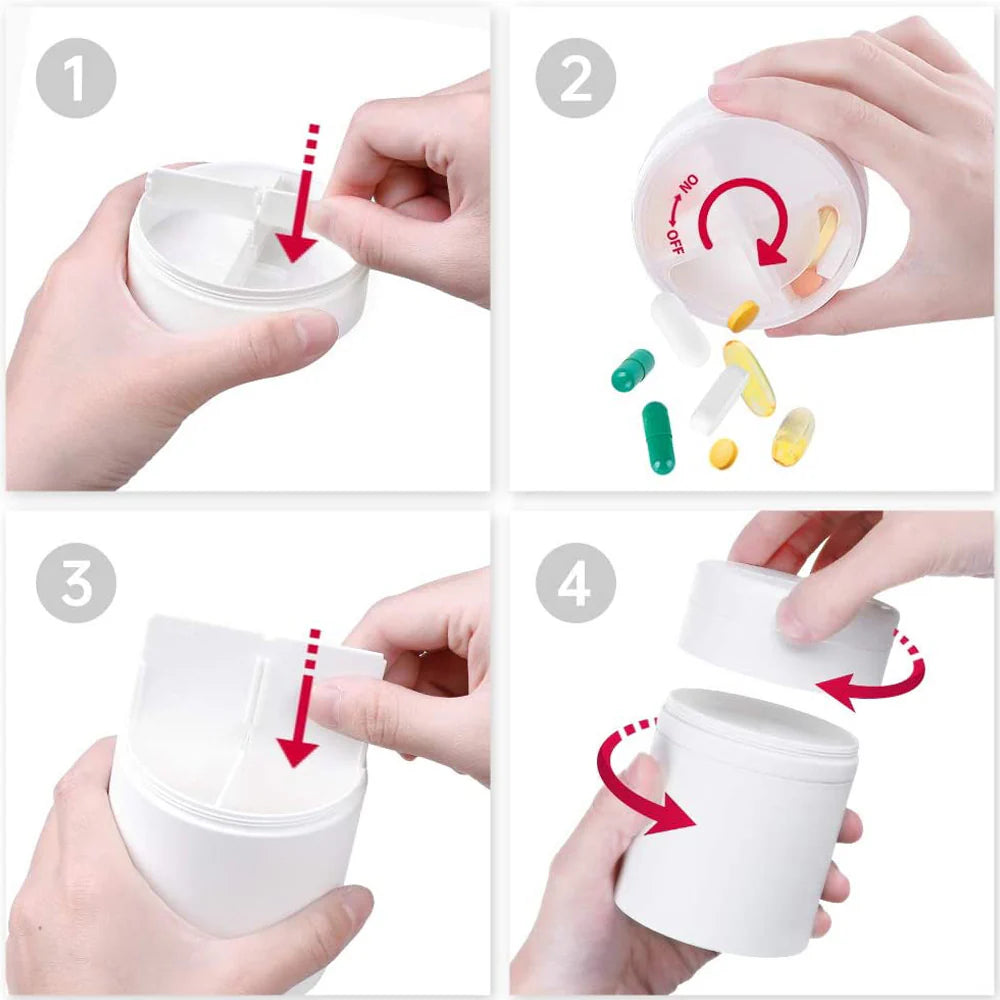 1

2

ON
OFF

3

4